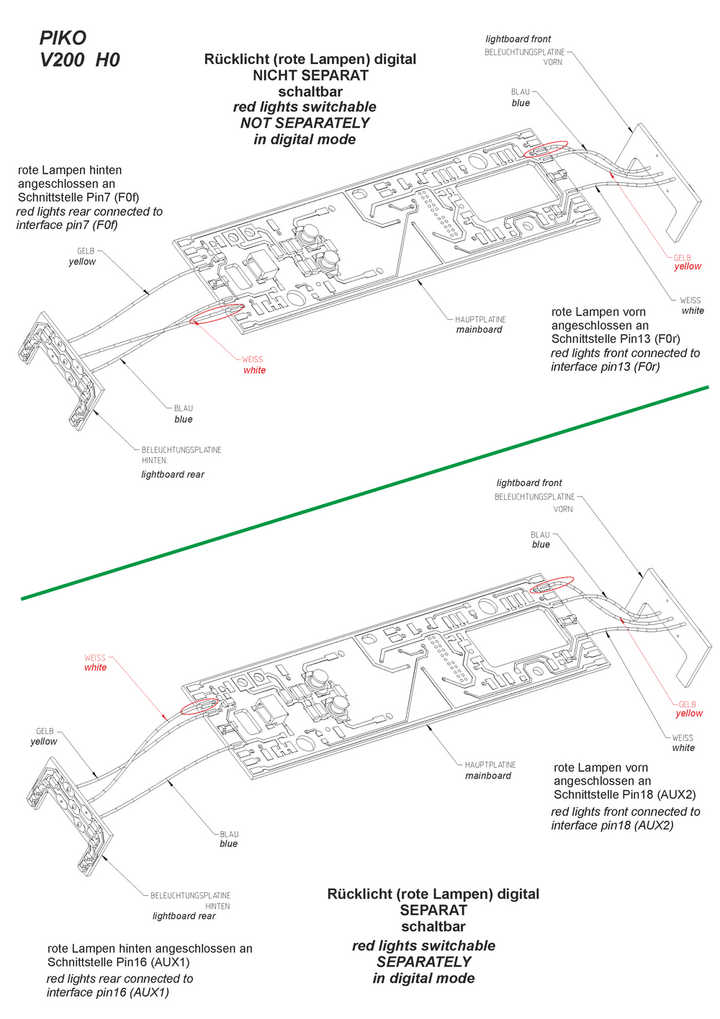 PIKO
V200 H0

Rücklicht (rote Lampen) digital
NICHT SEPARAT
schaltbar
red lights switchable
NOT SEPARATELY
in digital mode

lightboard front
BELEUCHTUNGSPLATINE
VORN

BLAU
blue

rote Lampen hinten angeschlossen an Schnittstelle Pin7 (F0f)
red lights rear connected to interface pin7 (F0f)

GELB
yellow

GELB
yellow

WEISS
white

HAUPTPLATINE
mainboard

rote Lampen vorn angeschlossen an Schnittstelle Pin13 (F0r)
red lights front connected to interface pin13 (F0r)

WEISS
white

BLAU
blue

BELEUCHTUNGSPLATINE
HINTEN
lightboard rear

lightboard front
BELEUCHTUNGSPLATINE
VORN

BLAU
blue

WEISS
white

GELB
yellow

GELB
yellow

WEISS
white

HAUPTPLATINE
mainboard

rote Lampen vorn angeschlossen an Schnittstelle Pin18 (AUX2)
red lights front connected to interface pin18 (AUX2)

BLAU
blue

BELEUCHTUNGSPLATINE
HINTEN
lightboard rear

Rücklicht (rote Lampen) digital
SEPARAT
schaltbar
red lights switchable
SEPARATELY
in digital mode

rote Lampen hinten angeschlossen an Schnittstelle Pin16 (AUX1)
red lights rear connected to interface pin16 (AUX1)